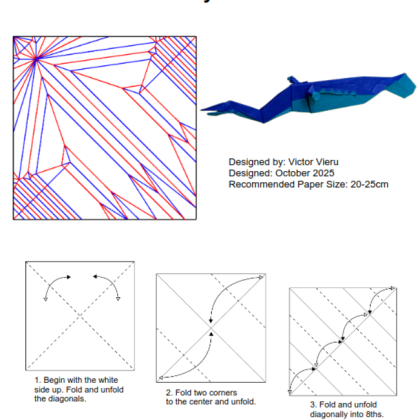 Designed by: Victor Vieru
Designed: October 2025
Recommended Paper Size: 20-25cm

1. Begin with the white side up. Fold and unfold the diagonals.

2. Fold two corners to the center and unfold.

3. Fold and unfold diagonally into 8ths.