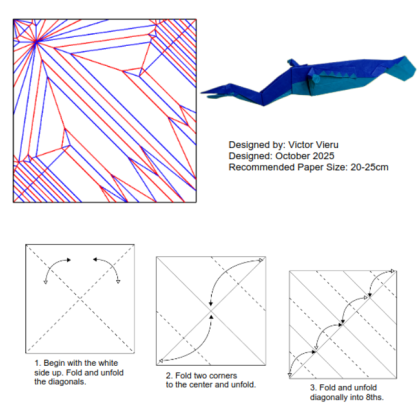 Designed by: Victor Vieru
Designed: October 2025
Recommended Paper Size: 20-25cm

1. Begin with the white side up. Fold and unfold the diagonals.

2. Fold two corners to the center and unfold.

3. Fold and unfold diagonally into 8ths.