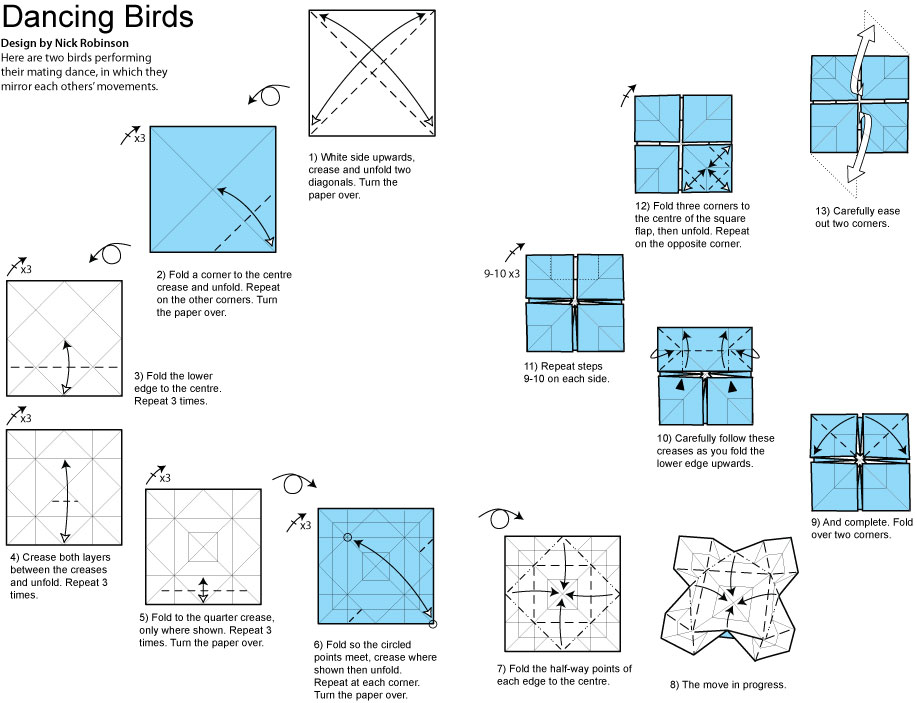 Dancing Birds
Design by Nick Robinson
Here are two birds performing their mating dance, in which they mirror each others' movements.

1) White side upwards, crease and unfold two diagonals. Turn the paper over.

x3

2) Fold a corner to the centre crease and unfold. Repeat on the other corners. Turn the paper over.

x3

3) Fold the lower edge to the centre. Repeat 3 times.

x3

4) Crease both layers between the creases and unfold. Repeat 3 times.

x3

5) Fold to the quarter crease, only where shown. Repeat 3 times. Turn the paper over.

x3

6) Fold so the circled points meet, crease where shown then unfold. Repeat at each corner. Turn the paper over.

7) Fold the half-way points of each edge to the centre.

8) The move in progress.

9) And complete. Fold over two corners.

10) Carefully follow these creases as you fold the lower edge upwards.

9-10 x3

11) Repeat steps 9-10 on each side.

12) Fold three corners to the centre of the square flap, then unfold. Repeat on the opposite corner.

13) Carefully ease out two corners.